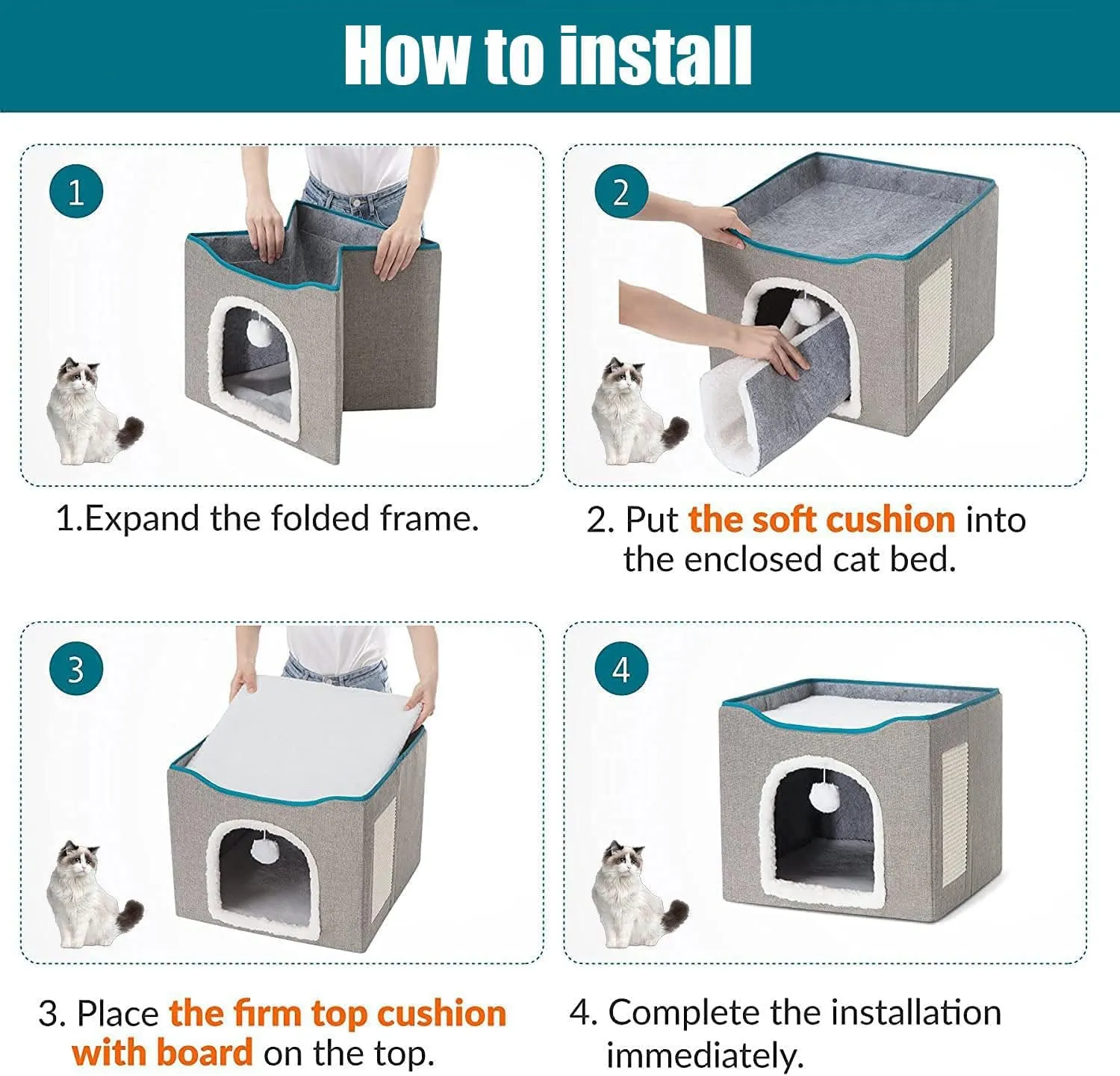 How to install

1

1.Expand the folded frame.

2

2. Put the soft cushion into the enclosed cat bed.

3

3. Place the firm top cushion with board on the top.

4

4. Complete the installation immediately.